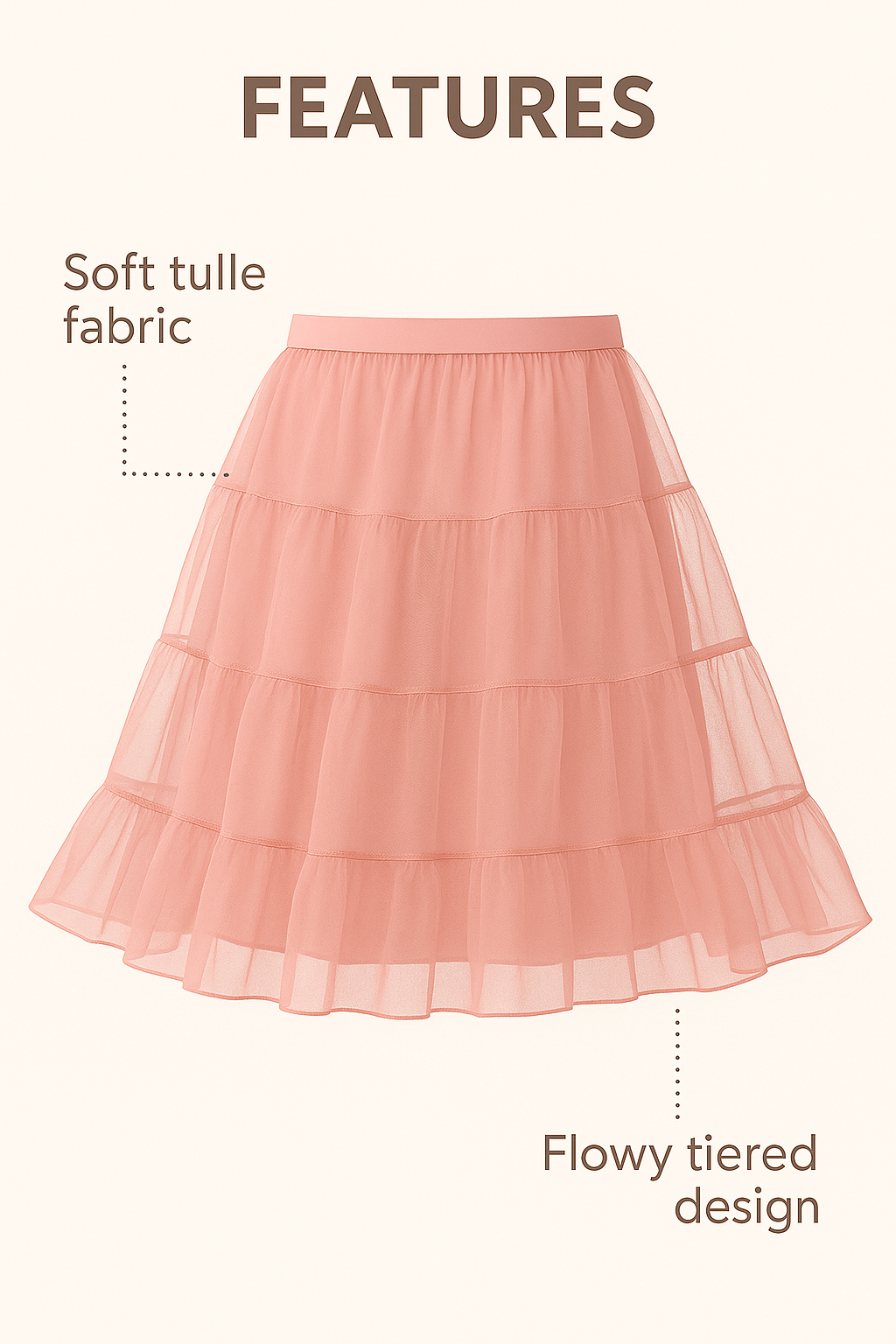 FEATURES

Soft tulle fabric

Flowy tiered design