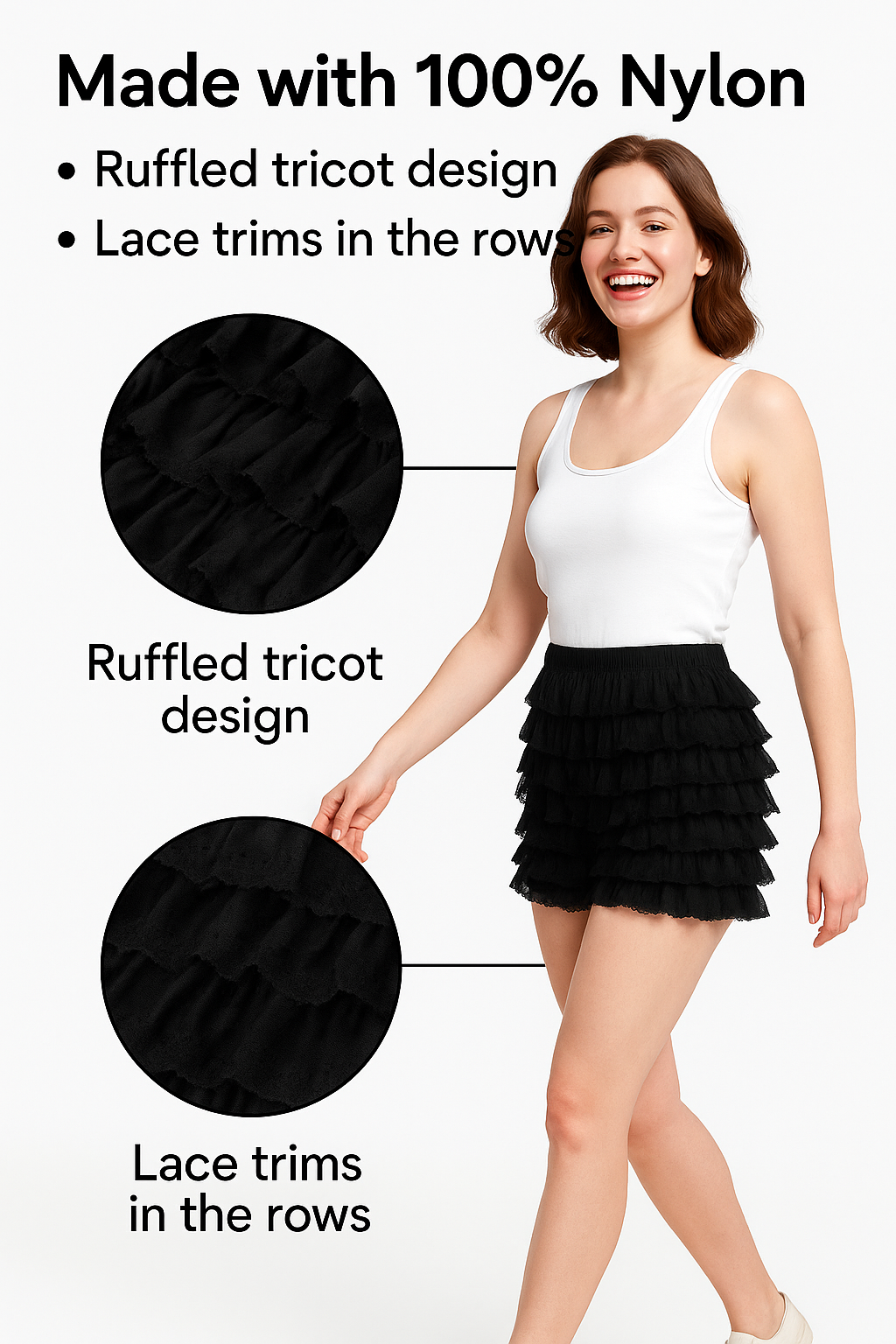 Made with 100% Nylon

• Ruffled tricot design
• Lace trims in the rows

Ruffled tricot design

Lace trims in the rows